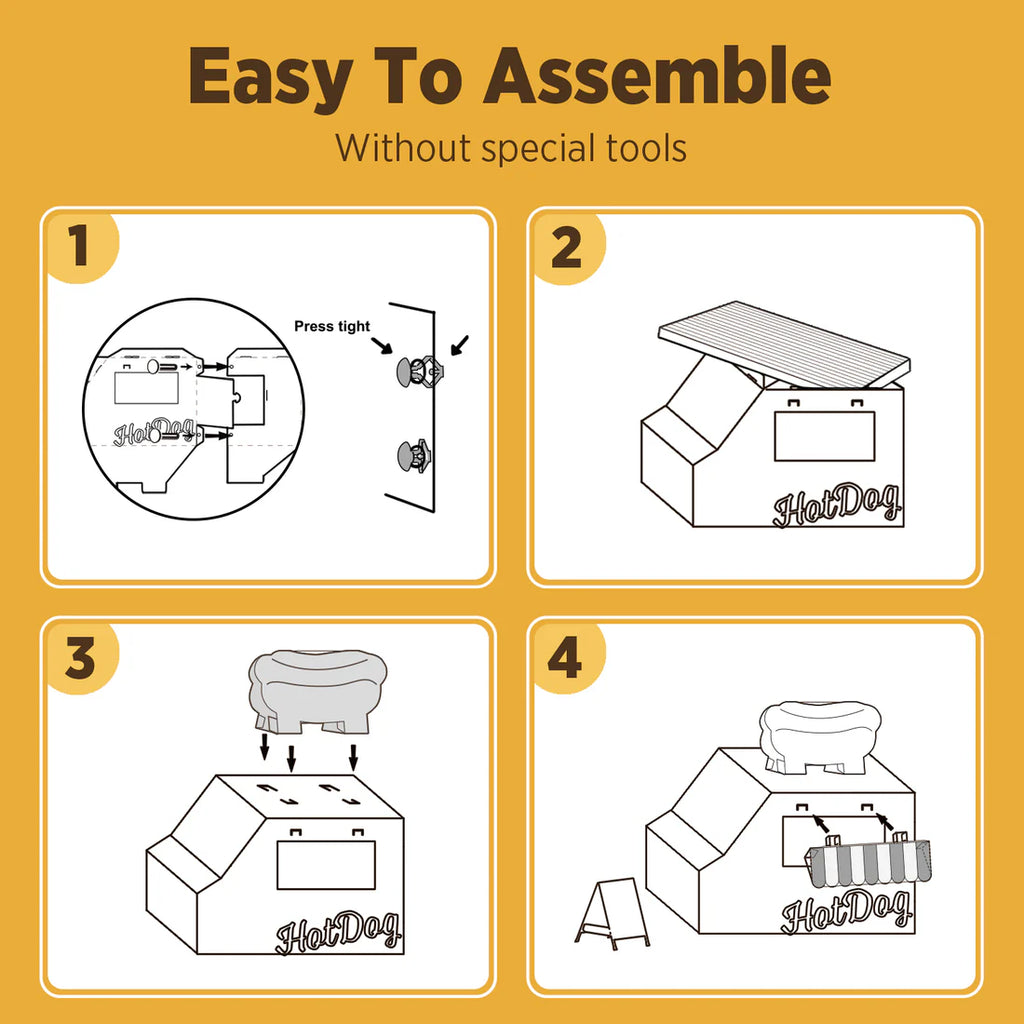 Easy To Assemble

Without special tools

1

Press tight

HotDog

2

HotDog

3

HotDog

4

HotDog